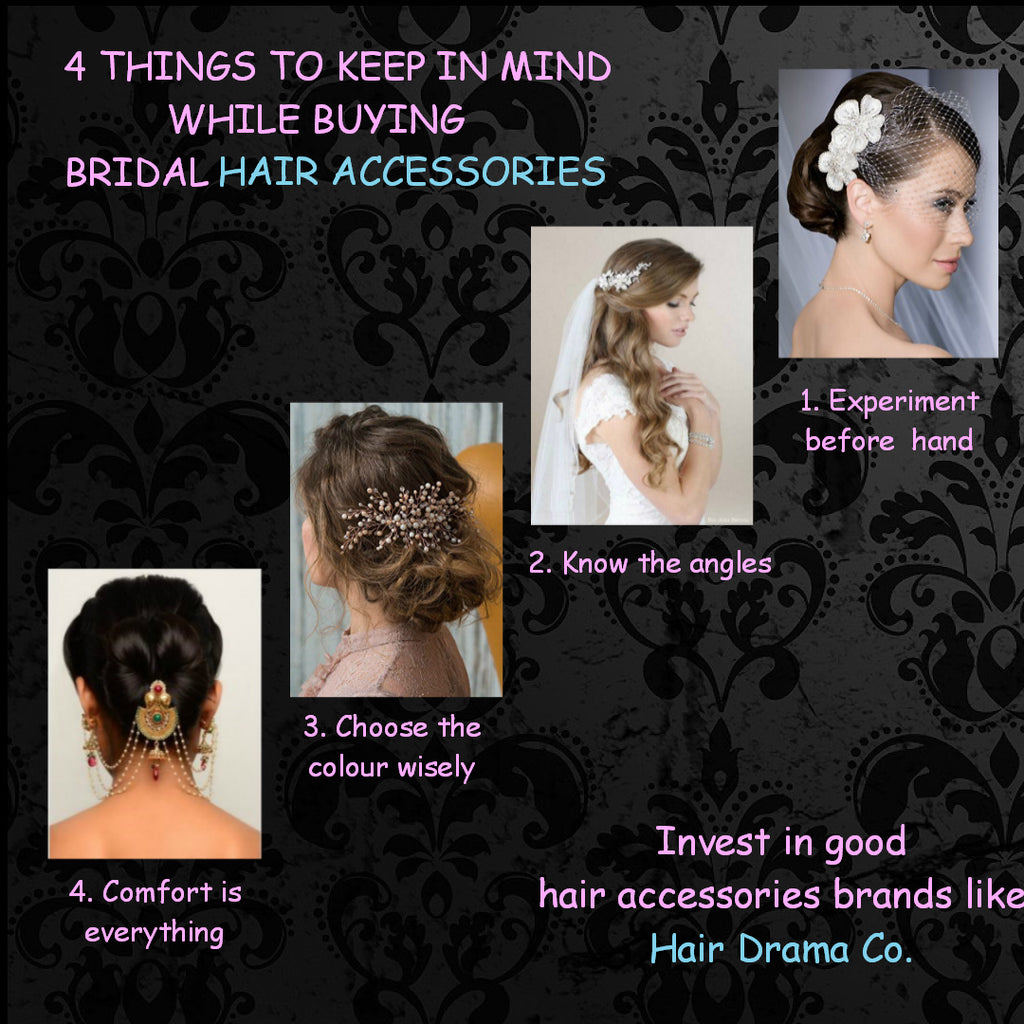 4 THINGS TO KEEP IN MIND WHILE BUYING BRIDAL HAIR ACCESSORIES

1. Experiment before hand

2. Know the angles

3. Choose the colour wisely

4. Comfort is everything

Invest in good hair accessories brands like Hair Drama Co.